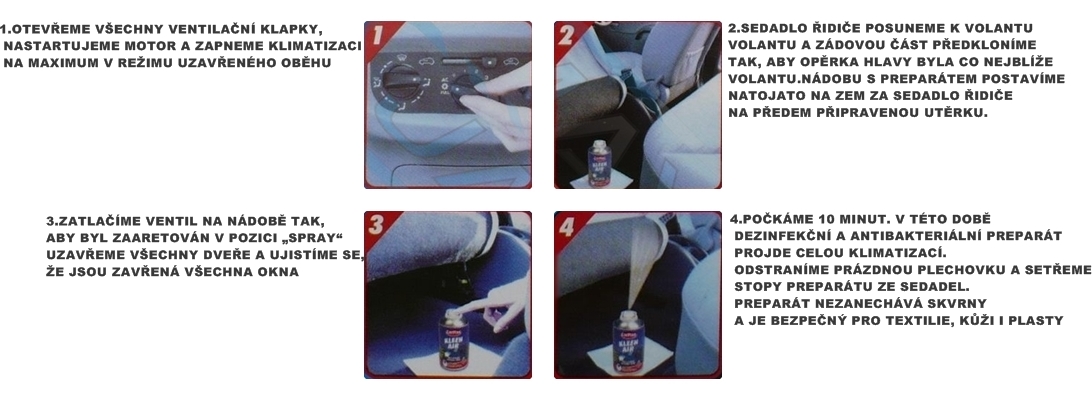 1.OTEVŘEME VŠECHNY VENTILAČNÍ KLAPKY, NASTARTUJEME MOTOR A ZAPNEME KLIMATIZACI NA MAXIMUM V REŽIMU UZAVŘENÉHO OBĚHU

1

2

2.SEDADLO ŘIDIČE POSUNEME K VOLANTU VOLANTU A ZÁDOVOU ČÁST PŘEDKLONÍME TAK, ABY OPĚRKA HLAVY BYLA CO NEJBLÍŽE VOLANTU.NÁDOBU S PREPARÁTEM POSTAVÍME NATOJATO NA ZEM ZA SEDADLO ŘIDIČE NA PŘEDEM PŘIPRAVENOU UTĚRKU.

3.ZATLAČÍME VENTIL NA NÁDOBĚ TAK, ABY BYL ZAARETOVÁN V POZICI „SPRAY“ UZAVŘEME VŠECHNY DVEŘE A UJISTÍME SE, ŽE JSOU ZAVŘENÁ VŠECHNA OKNA

3

KLEEN AIR

4

KLEEN AIR

4.POČKÁME 10 MINUT. V TÉTO DOBĚ DEZINFEKČNÍ A ANTIBAKTERIÁLNÍ PREPARÁT PROJDE CELOU KLIMATIZACÍ. ODSTRANÍME PRÁZDNOU PLECHOVKU A SETŘEME STOPY PREPARÁTU ZE SEDADEL. PREPARÁT NEZANECHÁVÁ SKVRNY A JE BEZPEČNÝ PRO TEXTILIE, KŮŽI I PLASTY